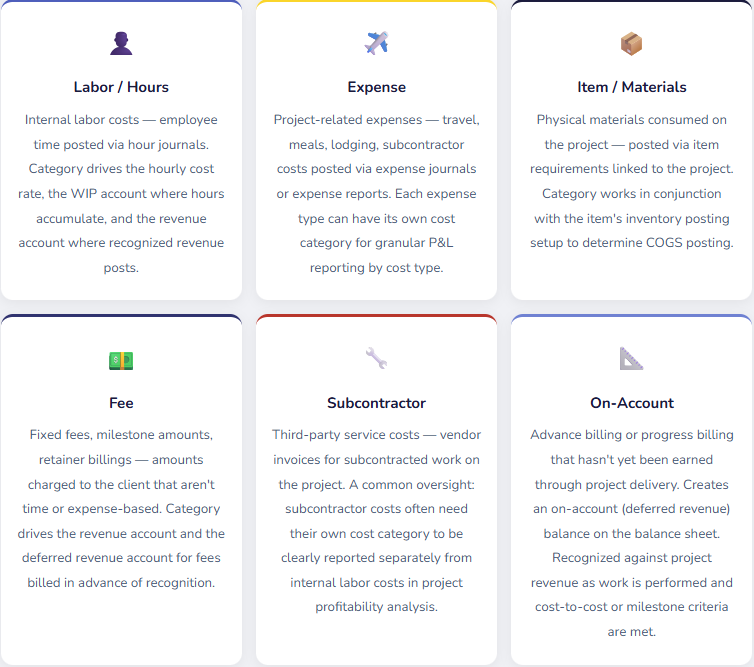 Labor / Hours

Internal labor costs — employee time posted via hour journals. Category drives the hourly cost rate, the WIP account where hours accumulate, and the revenue account where recognized revenue posts.

Expense

Project-related expenses — travel, meals, lodging, subcontractor costs posted via expense journals or expense reports. Each expense type can have its own cost category for granular P&L reporting by cost type.

Item / Materials

Physical materials consumed on the project — posted via item requirements linked to the project. Category works in conjunction with the item's inventory posting setup to determine COGS posting.

Fee

Fixed fees, milestone amounts, retainer billings — amounts charged to the client that aren't time or expense-based. Category drives the revenue account and the deferred revenue account for fees billed in advance of recognition.

Subcontractor

Third-party service costs — vendor invoices for subcontracted work on the project. A common oversight: subcontractor costs often need their own cost category to be clearly reported separately from internal labor costs in project profitability analysis.

On-Account

Advance billing or progress billing that hasn't yet been earned through project delivery. Creates an on-account (deferred revenue) balance on the balance sheet. Recognized against project revenue as work is performed and cost-to-cost or milestone criteria are met.